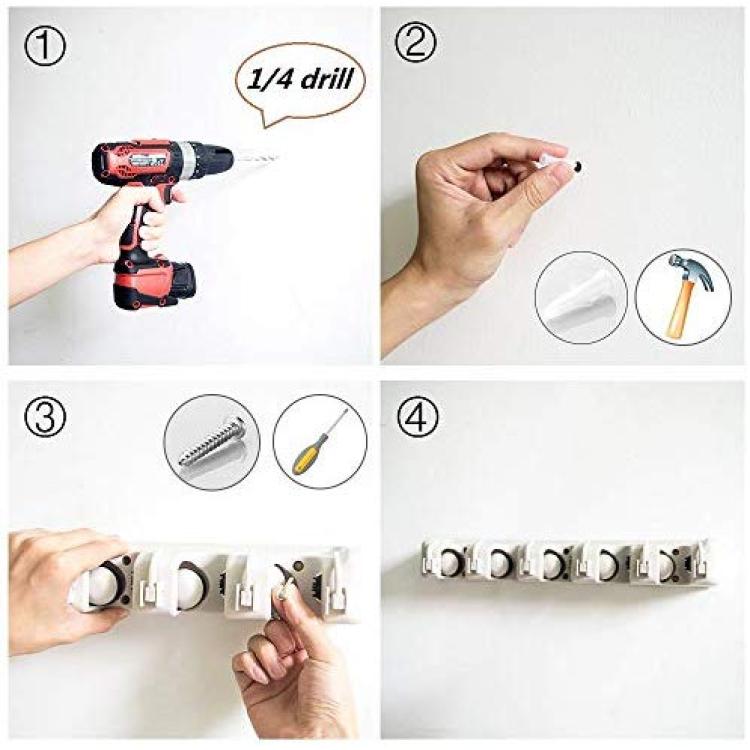 ①

1/4 drill

②

③

④