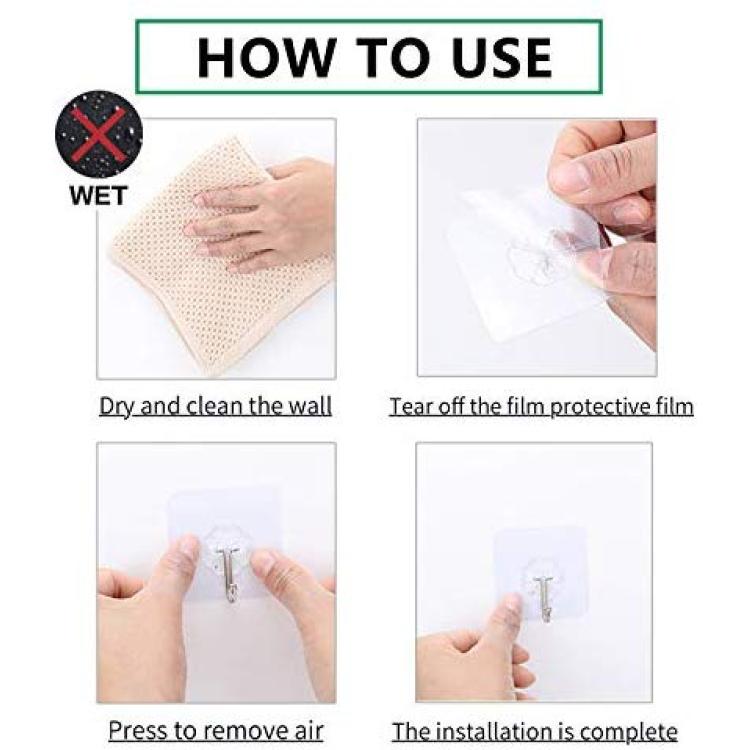 HOW TO USE

WET

Dry and clean the wall

Tear off the film protective film

Press to remove air

The installation is complete