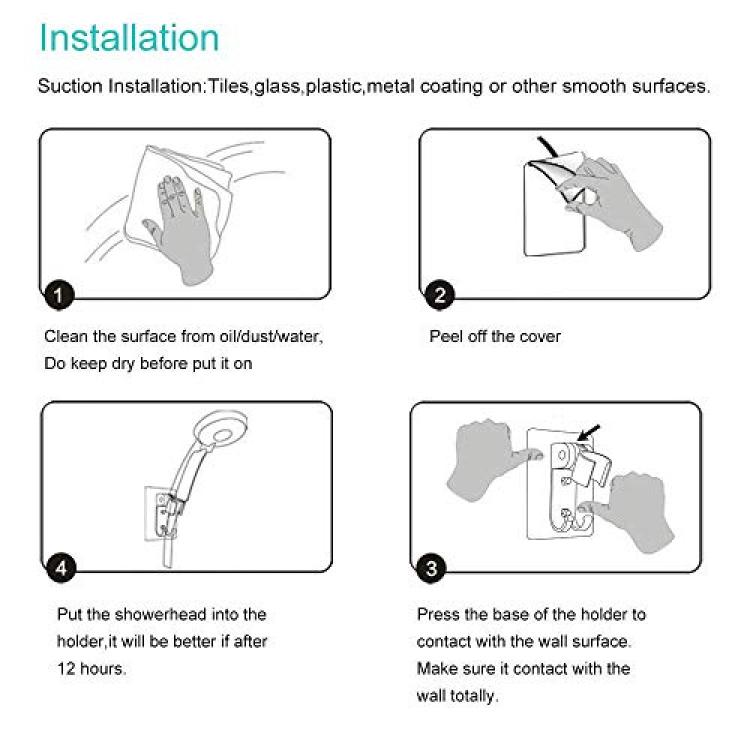 Installation

Suction Installation:Tiles,glass,plastic,metal coating or other smooth surfaces.

1

Clean the surface from oil/dust/water, Do keep dry before put it on

2

Peel off the cover

4

Put the showerhead into the holder,it will be better if after 12 hours.

3

Press the base of the holder to contact with the wall surface. Make sure it contact with the wall totally.