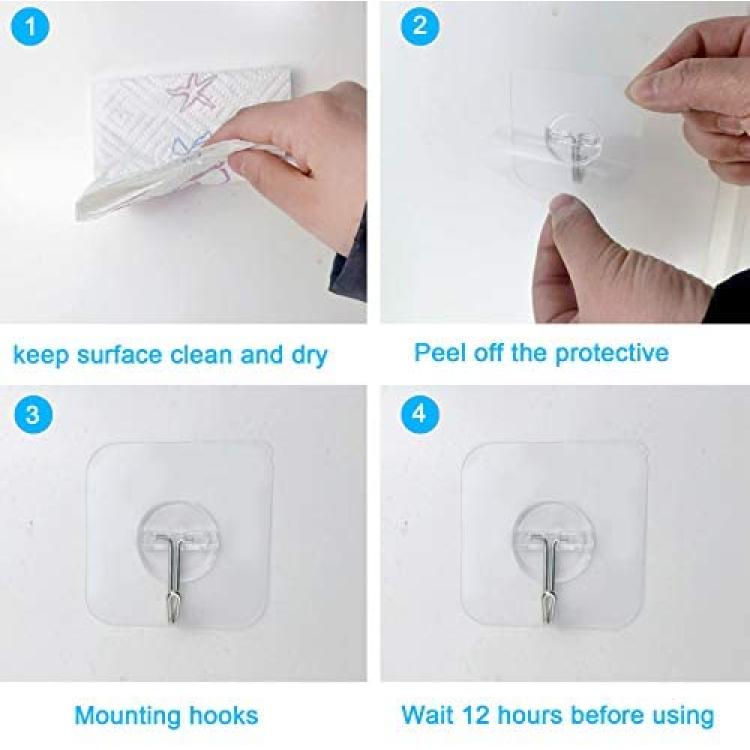 1

keep surface clean and dry

2

Peel off the protective

3

Mounting hooks

4

Wait 12 hours before using