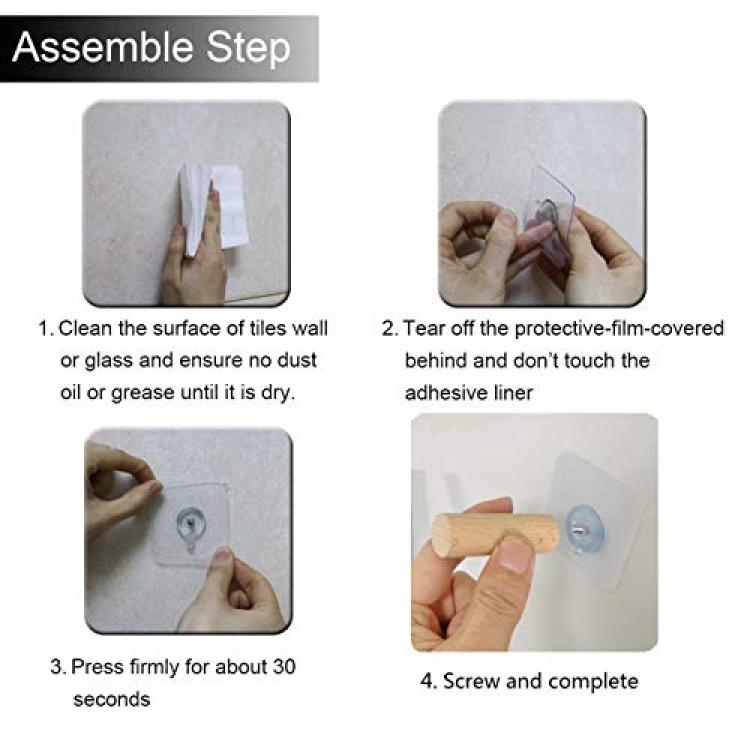 Assemble Step

1. Clean the surface of tiles wall or glass and ensure no dust oil or grease until it is dry.

2. Tear off the protective-film-covered behind and don't touch the adhesive liner

3. Press firmly for about 30 seconds

4. Screw and complete