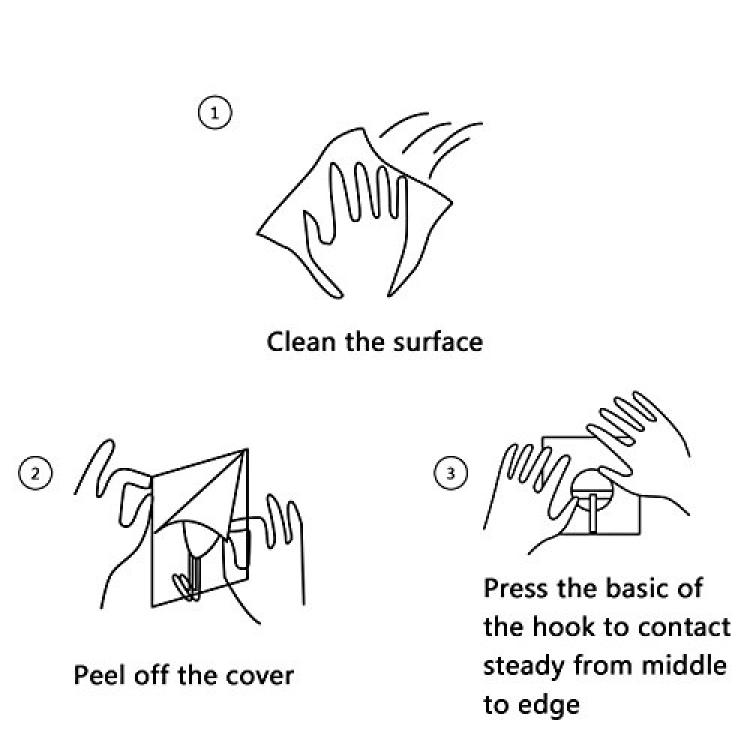 1

Clean the surface

2

Peel off the cover

3

Press the basic of the hook to contact steady from middle to edge