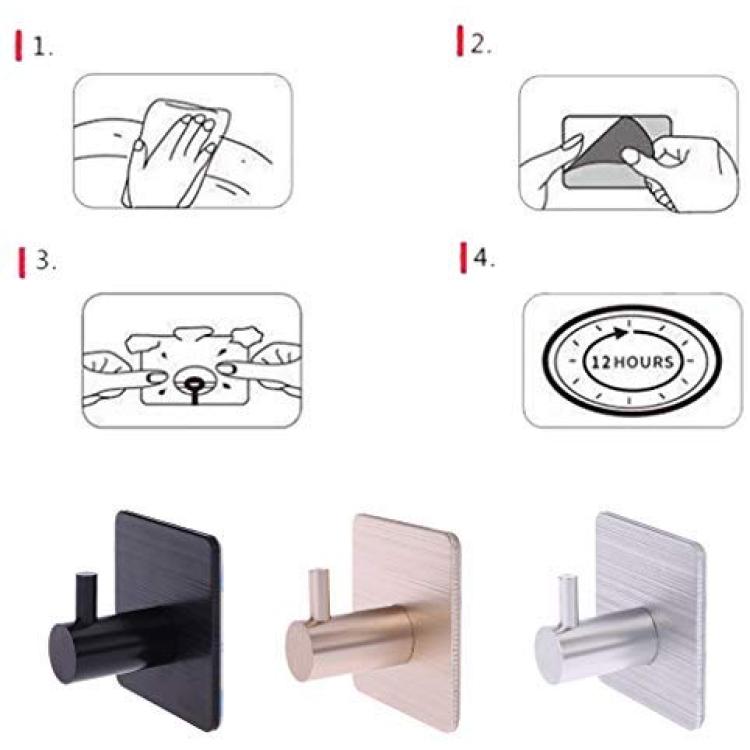 1.

2.

3.

4.

12 HOURS