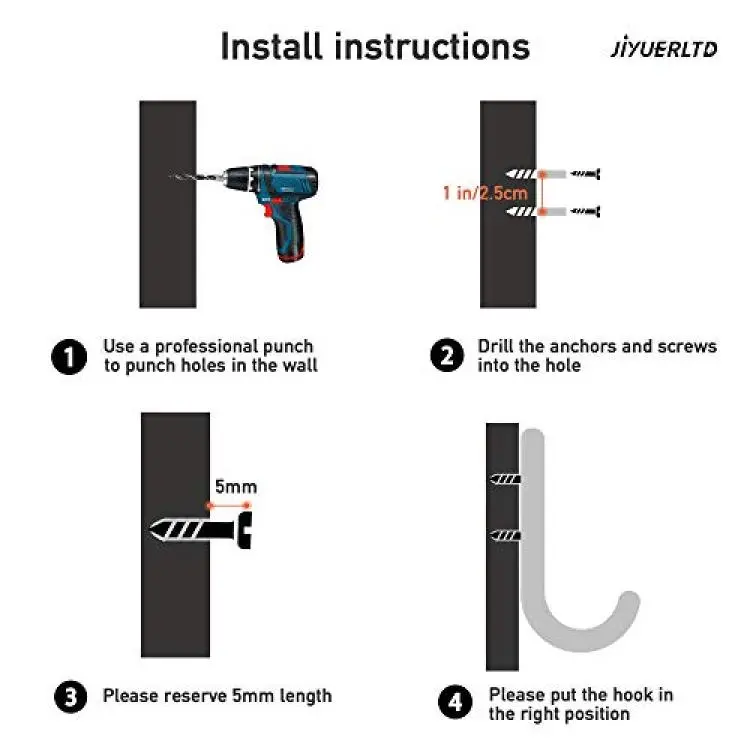 Install instructions

JIYUERLTD

1 in/2.5cm

1 Use a professional punch to punch holes in the wall

2 Drill the anchors and screws into the hole

5mm

3 Please reserve 5mm length

4 Please put the hook in the right position