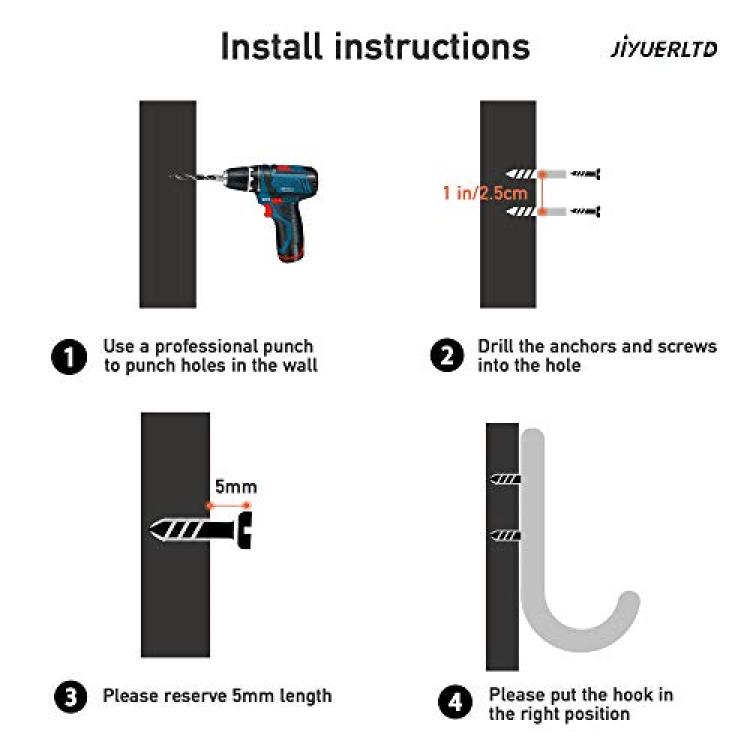 Install instructions

JIYUERLTD

1 in/2.5cm

1 Use a professional punch to punch holes in the wall

2 Drill the anchors and screws into the hole

5mm

3 Please reserve 5mm length

4 Please put the hook in the right position