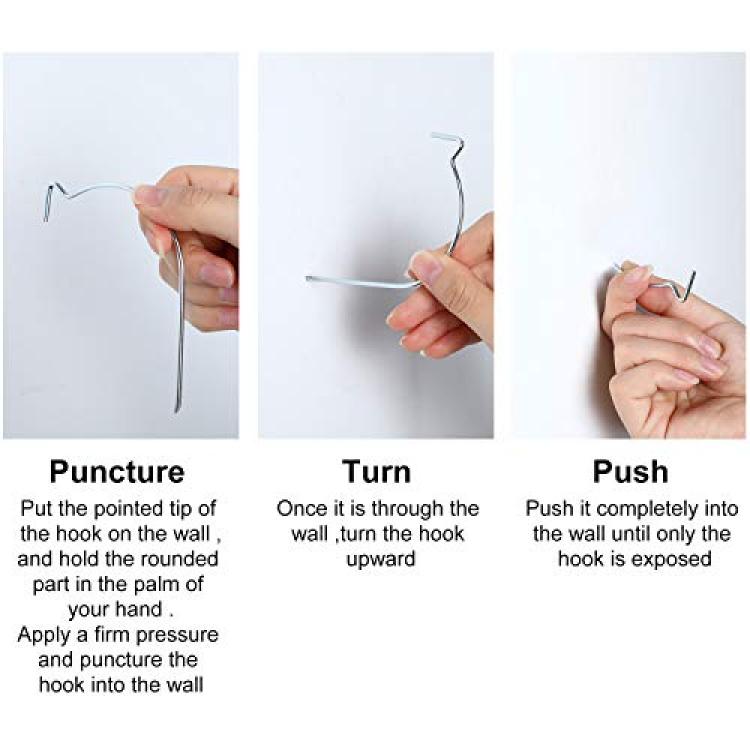 Puncture

Put the pointed tip of the hook on the wall , and hold the rounded part in the palm of your hand .
Apply a firm pressure and puncture the hook into the wall

Turn

Once it is through the wall ,turn the hook upward

Push

Push it completely into the wall until only the hook is exposed