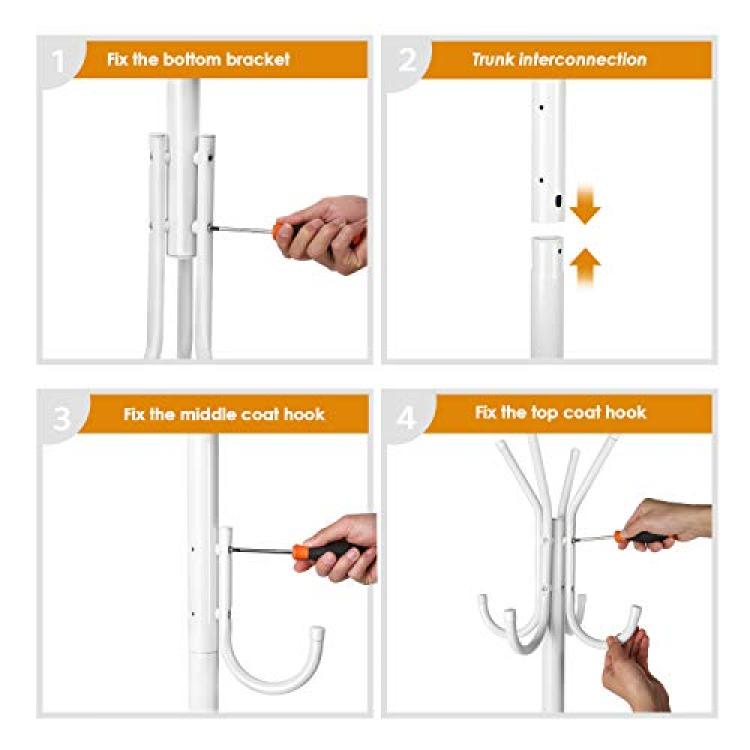 1 Fix the bottom bracket

2 Trunk interconnection

3 Fix the middle coat hook

4 Fix the top coat hook