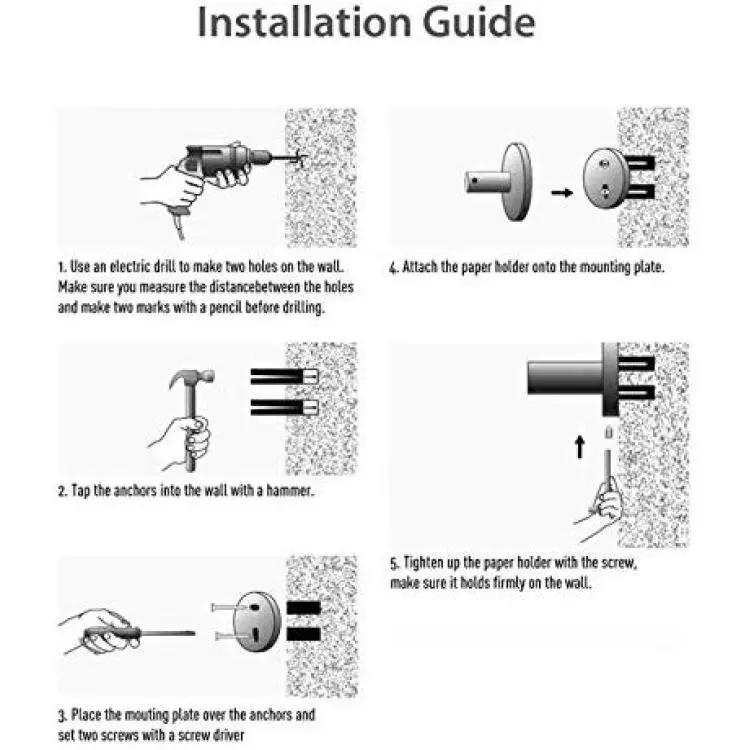 Installation Guide

1. Use an electric drill to make two holes on the wall. Make sure you measure the distancebetween the holes and make two marks with a pencil before drilling.

2. Tap the anchors into the wall with a hammer.

3. Place the mouting plate over the anchors and set two screws with a screw driver

4. Attach the paper holder onto the mounting plate.

5. Tighten up the paper holder with the screw, make sure it holds firmly on the wall.