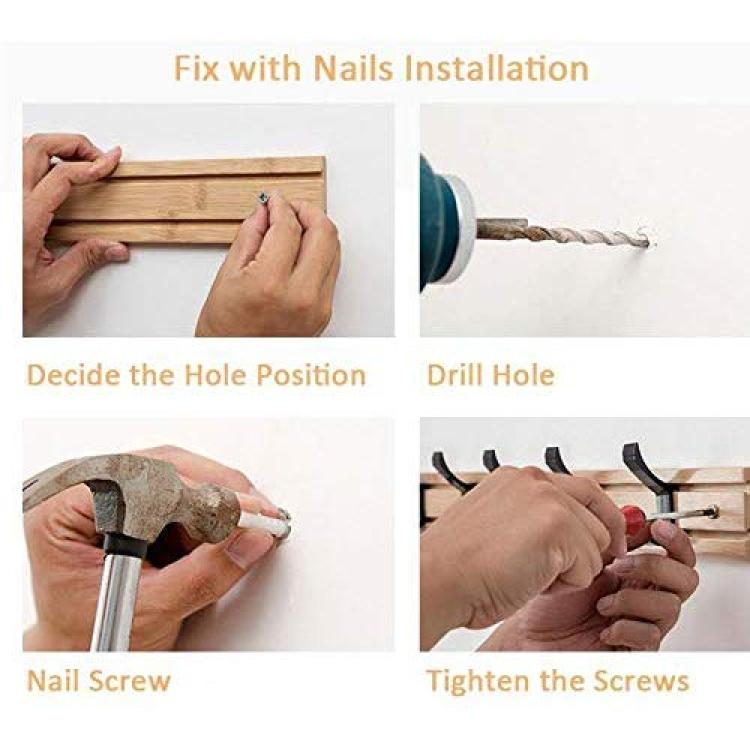 Fix with Nails Installation

Decide the Hole Position

Drill Hole

Nail Screw

Tighten the Screws