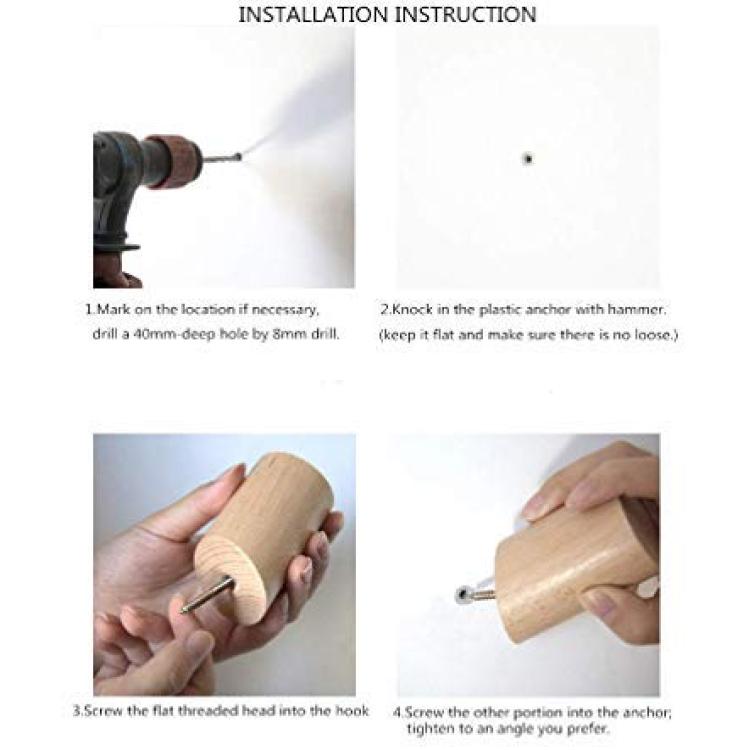 INSTALLATION INSTRUCTION

1.Mark on the location if necessary, drill a 40mm-deep hole by 8mm drill.

2.Knock in the plastic anchor with hammer. (keep it flat and make sure there is no loose.)

3.Screw the flat threaded head into the hook

4.Screw the other portion into the anchor; tighten to an angle you prefer.