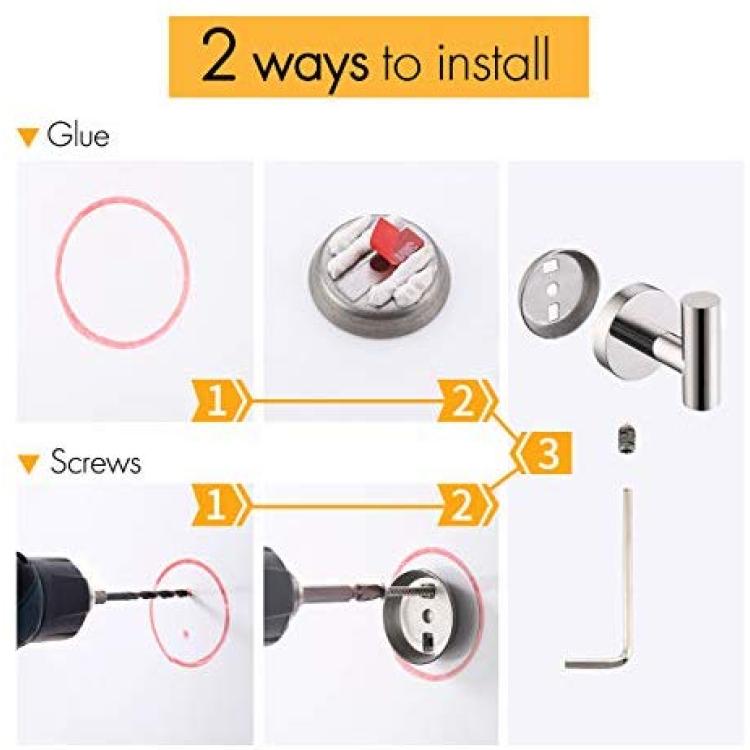 2 ways to install

Glue

1

2

3

Screws

1

2