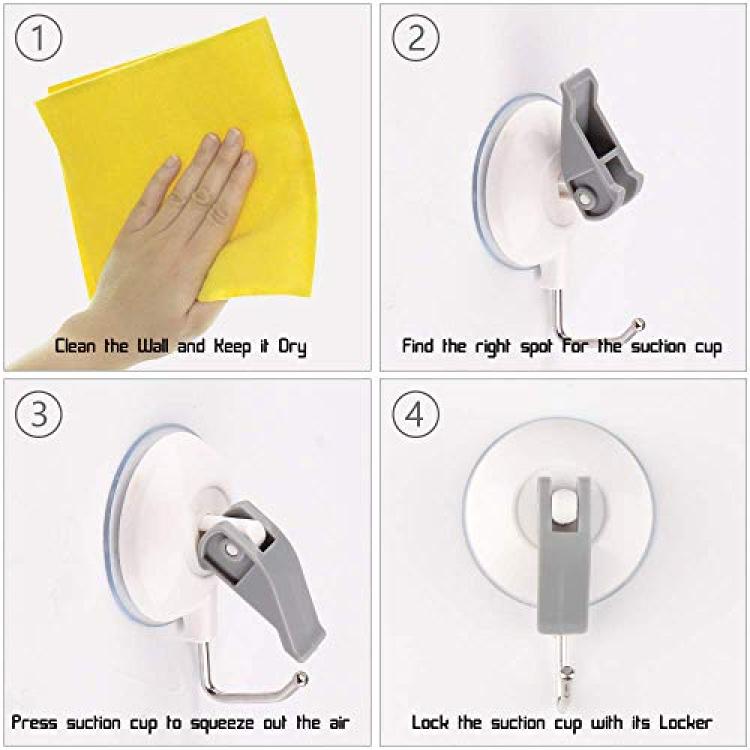 1

Clean the Wall and Keep it Dry

2

Find the right spot for the suction cup

3

Press suction cup to squeeze out the air

4

Lock the suction cup with its Locker