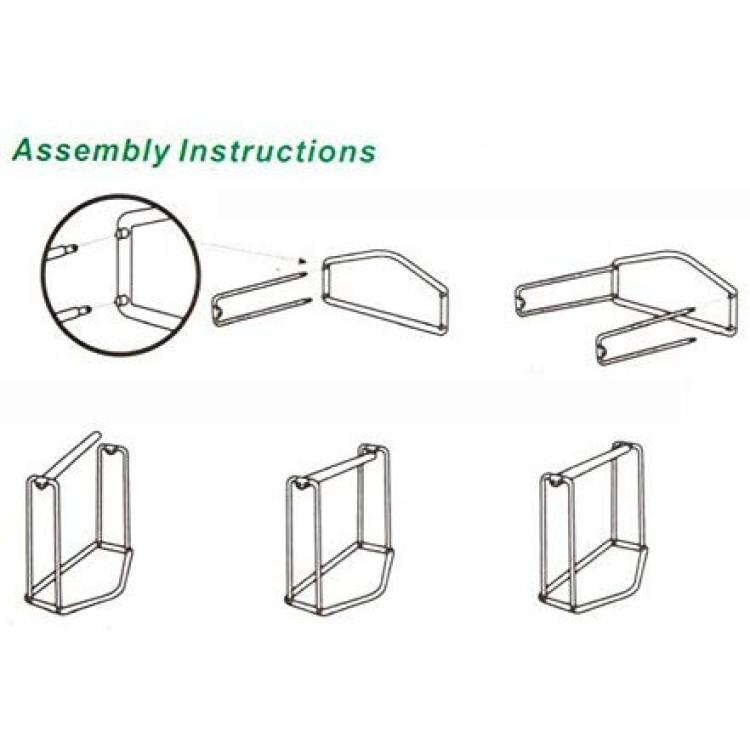 Assembly Instructions