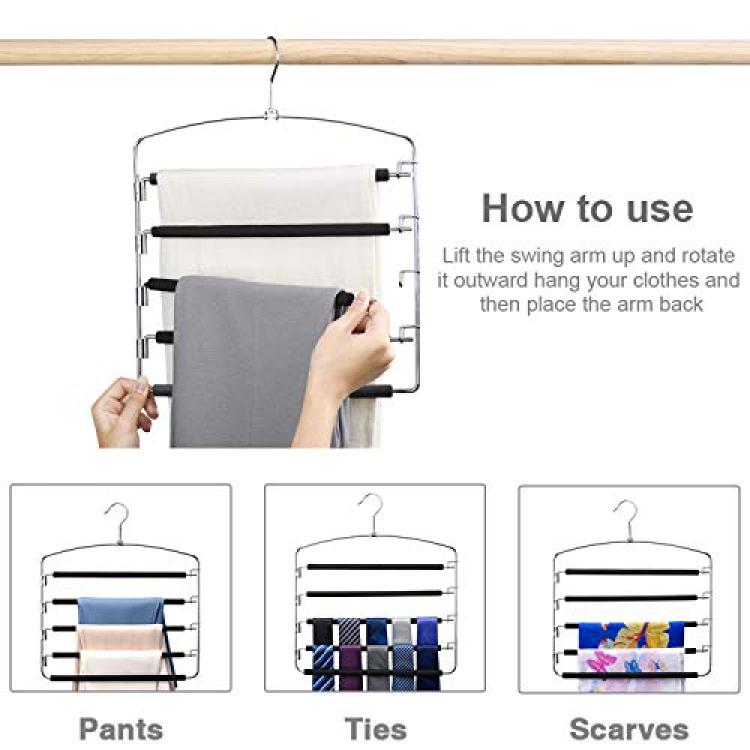 How to use

Lift the swing arm up and rotate it outward hang your clothes and then place the arm back

Pants

Ties

Scarves