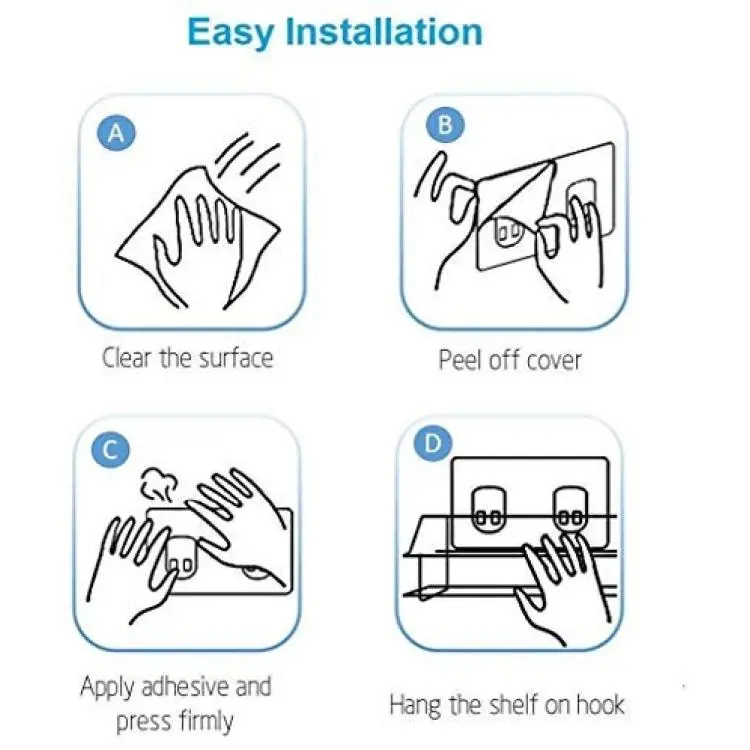 Easy Installation

A

Clear the surface

B

Peel off cover

C

Apply adhesive and press firmly

D

Hang the shelf on hook