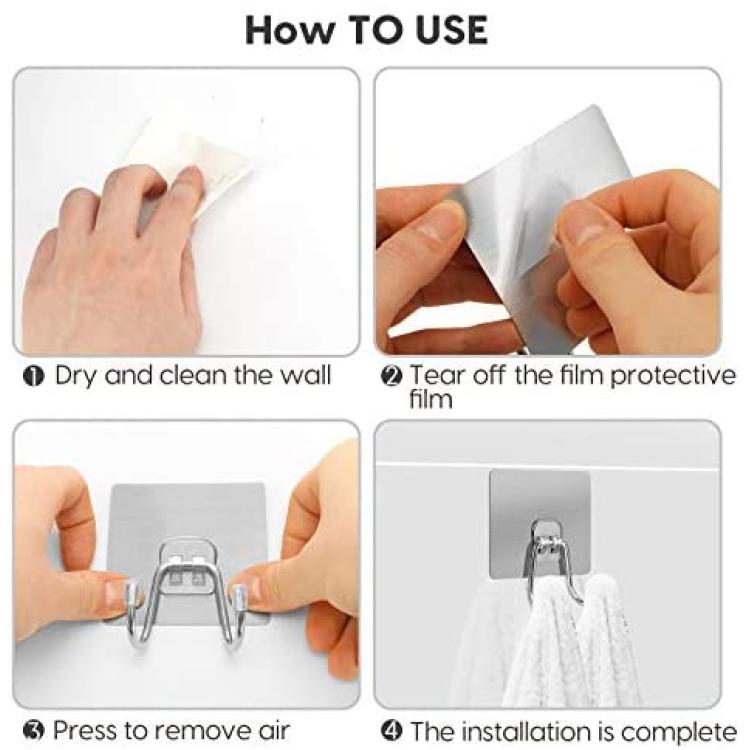 How TO USE

❶ Dry and clean the wall

❷ Tear off the film protective film

❸ Press to remove air

❹ The installation is complete