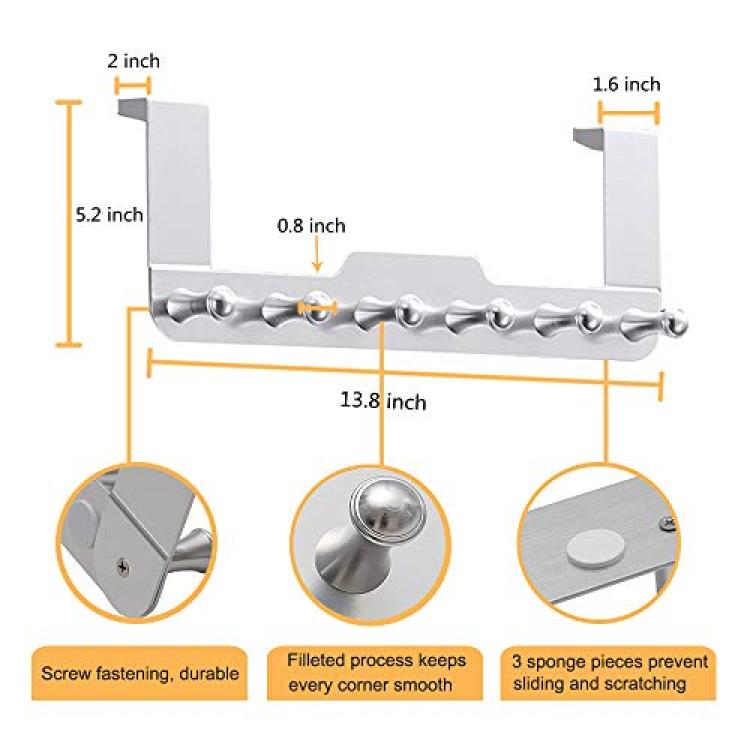 2 inch

1.6 inch

5.2 inch

0.8 inch

13.8 inch

Screw fastening, durable

Filleted process keeps every corner smooth

3 sponge pieces prevent sliding and scratching