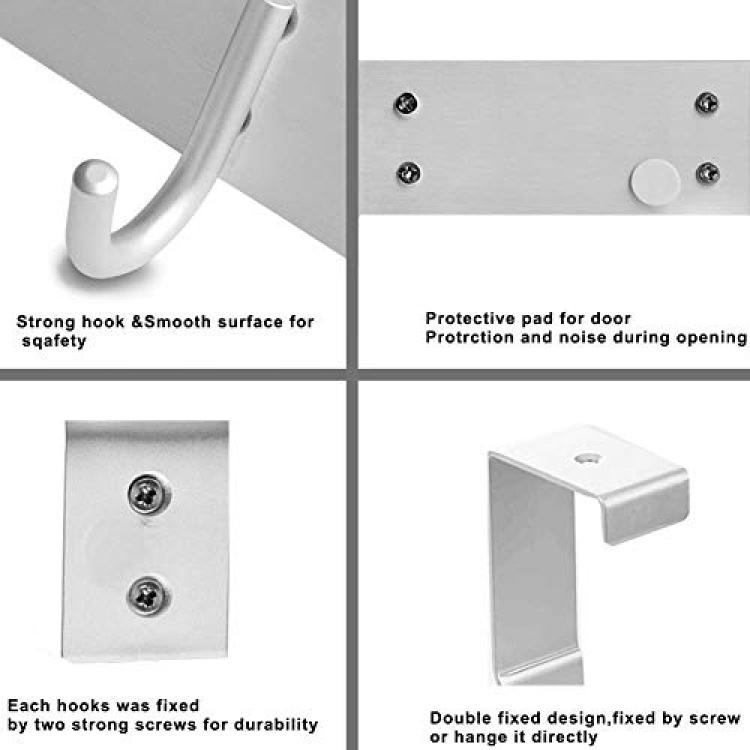 Strong hook &Smooth surface for sqafety

Protective pad for door
Protrction and noise during opening

Each hooks was fixed by two strong screws for durability

Double fixed design,fixed by screw or hange it directly