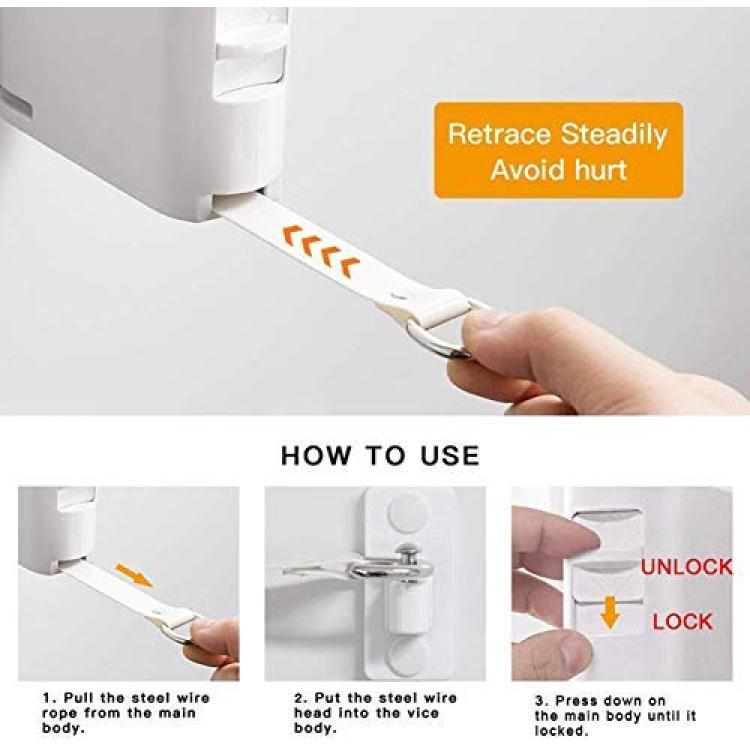 Retrace Steadily
Avoid hurt

HOW TO USE

UNLOCK

LOCK

1. Pull the steel wire rope from the main body.

2. Put the steel wire head into the vice body.

3. Press down on the main body until it locked.