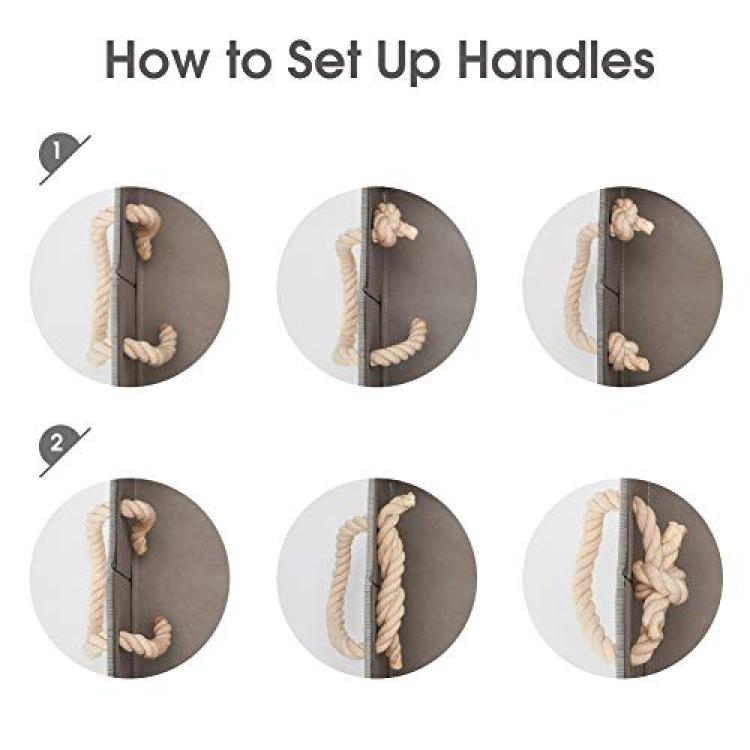 How to Set Up Handles

1

2