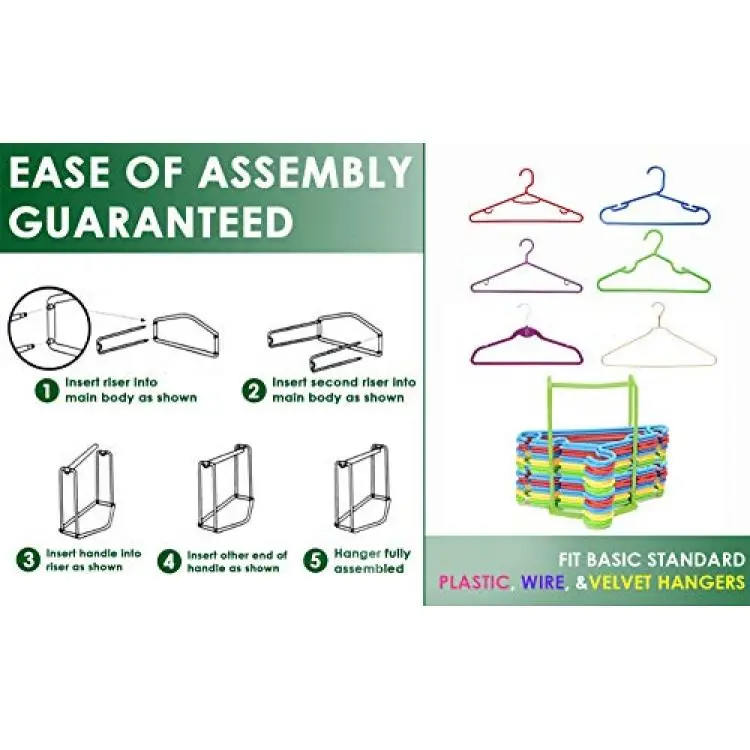 EASE OF ASSEMBLY GUARANTEED

1 Insert riser into main body as shown

2 Insert second riser into main body as shown

3 Insert handle into riser as shown

4 Insert other end of handle as shown

5 Hanger fully assembled

FIT BASIC STANDARD
PLASTIC, WIRE, &VELVET HANGERS