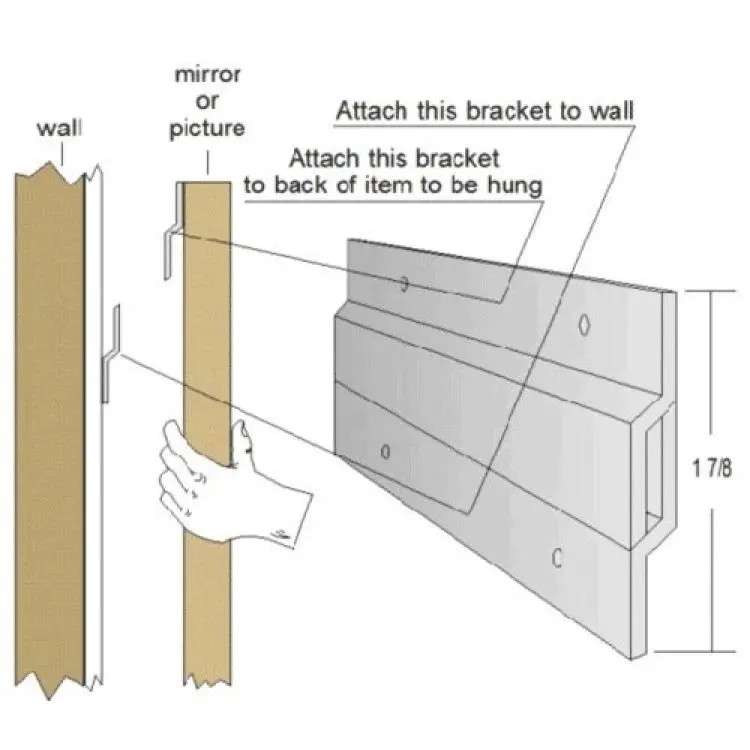 wall

mirror
or
picture

Attach this bracket to wall

Attach this bracket
to back of item to be hung

1 7/8