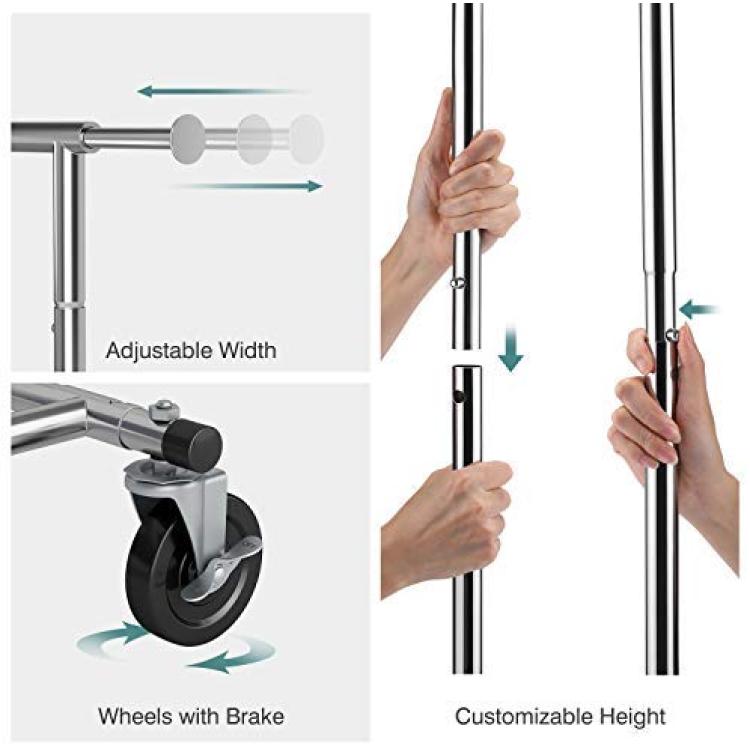 Adjustable Width

Wheels with Brake

Customizable Height