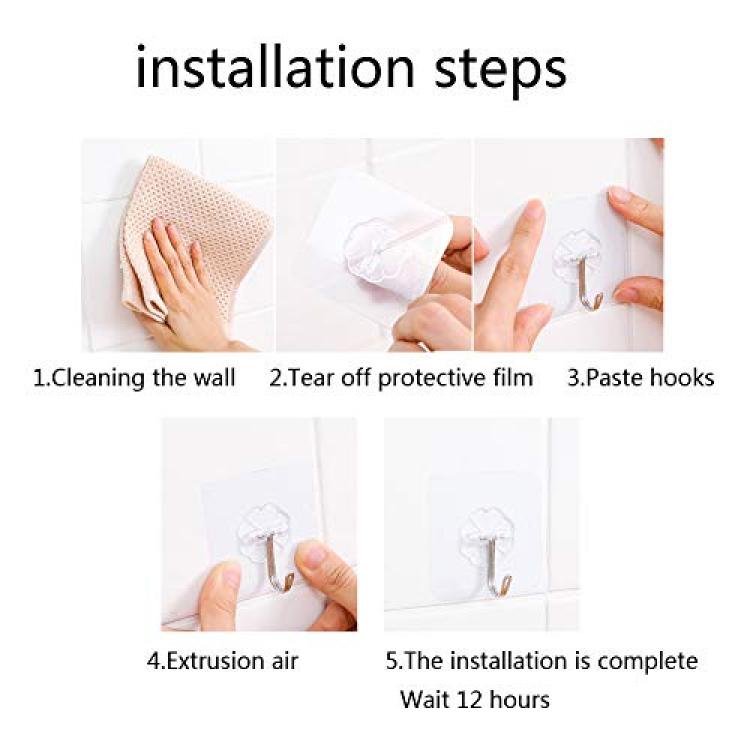 installation steps

1.Cleaning the wall

2.Tear off protective film

3.Paste hooks

4.Extrusion air

5.The installation is complete
Wait 12 hours