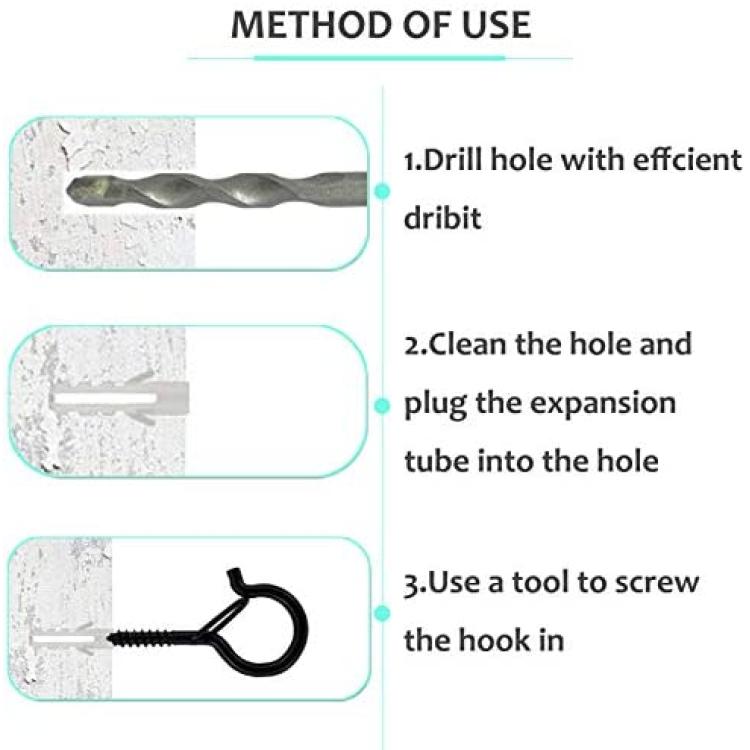 METHOD OF USE

1.Drill hole with effcient dribit

2.Clean the hole and plug the expansion tube into the hole

3.Use a tool to screw the hook in