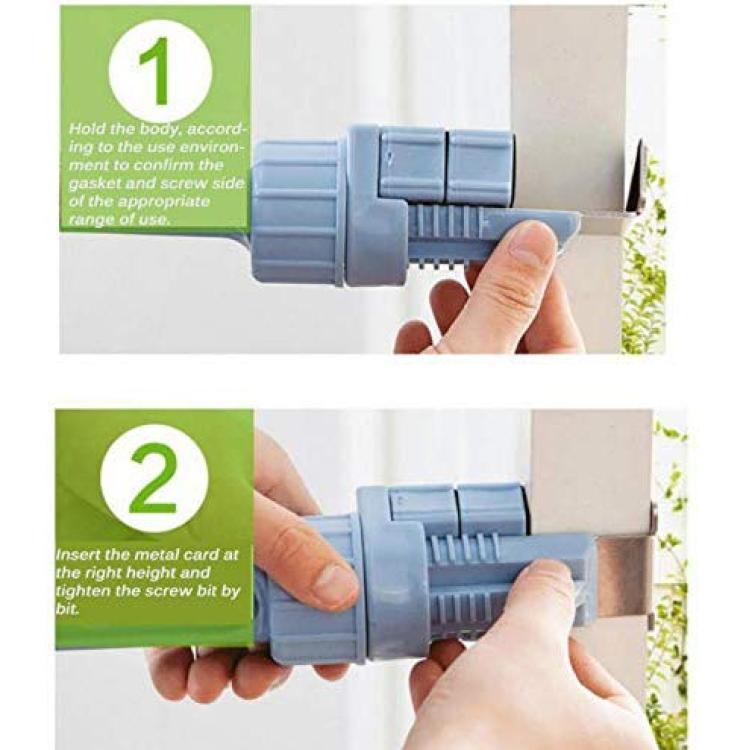 1

Hold the body, according to the use environment to confirm the gasket and screw side of the appropriate range of use.

2

Insert the metal card at the right height and tighten the screw bit by bit.