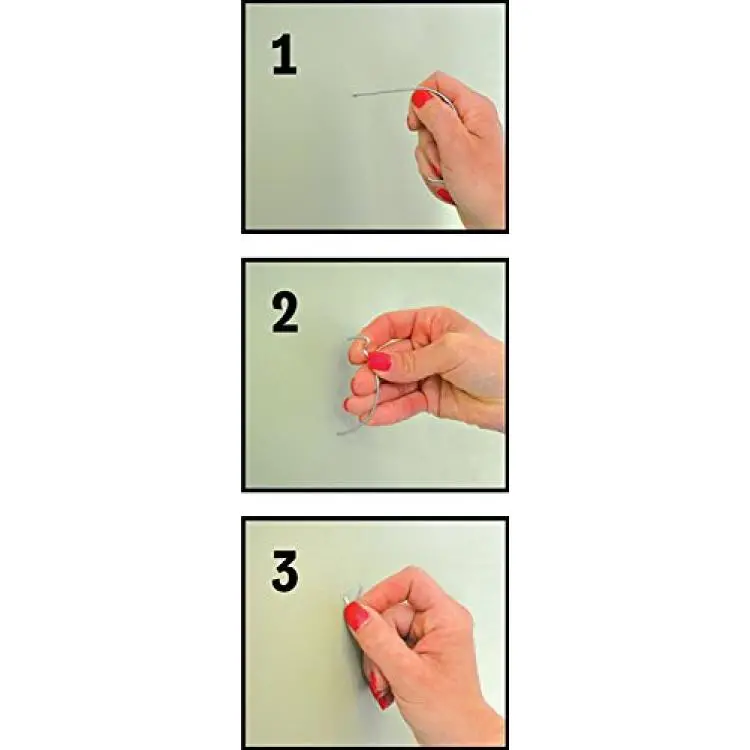 1

2

3