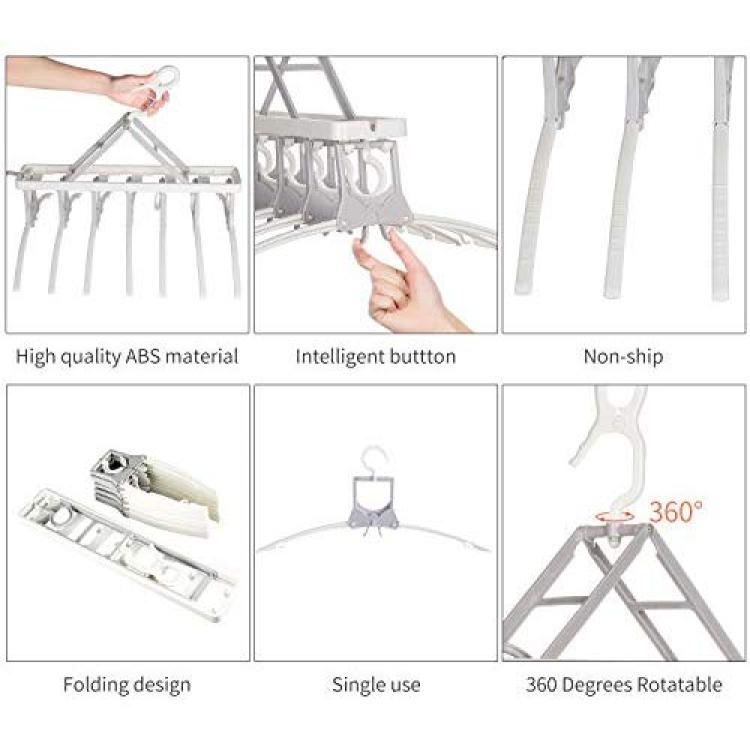 High quality ABS material

Intelligent buttton

Non-ship

Folding design

Single use

360°

360 Degrees Rotatable