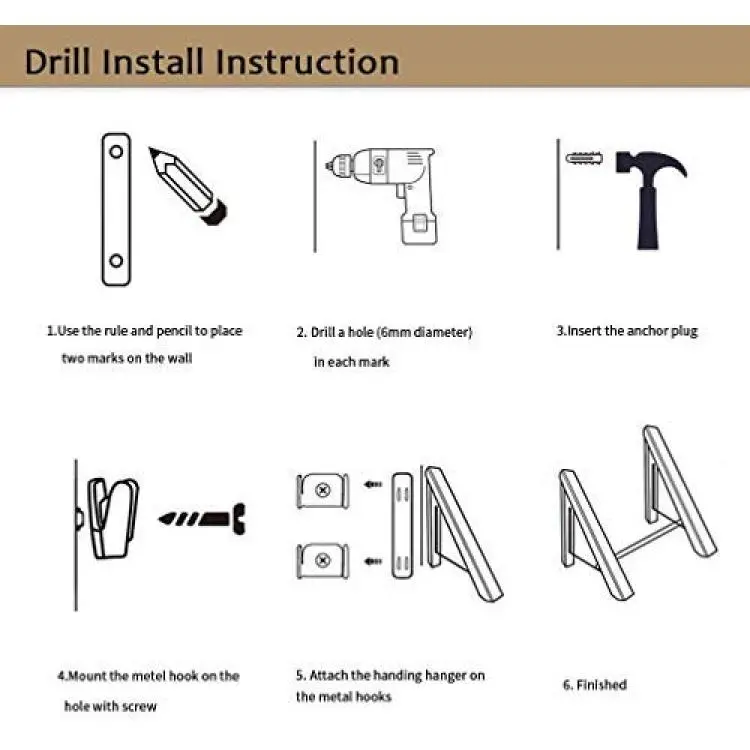 Drill Install Instruction

1.Use the rule and pencil to place two marks on the wall

2. Drill a hole (6mm diameter) in each mark

3.Insert the anchor plug

4.Mount the metel hook on the hole with screw

5. Attach the handing hanger on the metal hooks

6. Finished