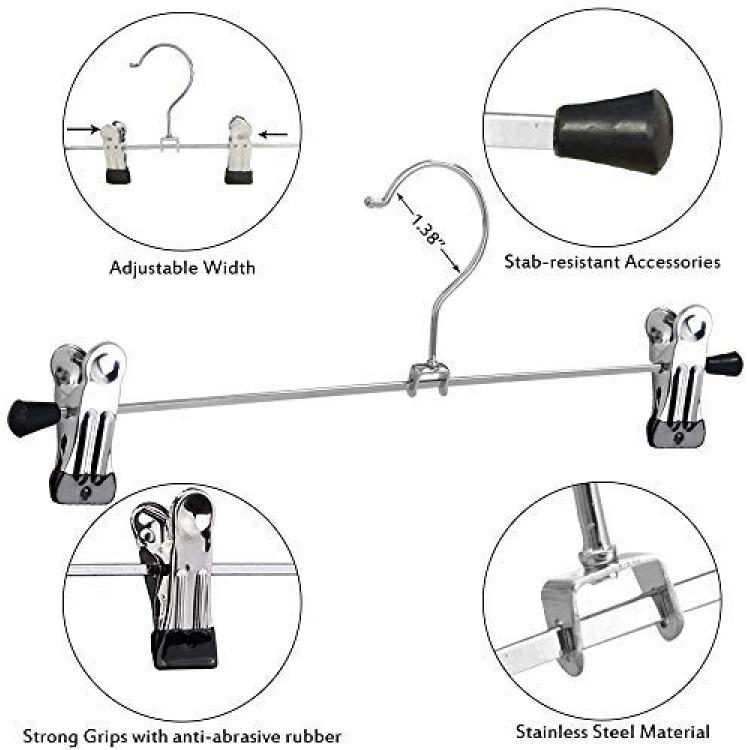 Adjustable Width

Stab-resistant Accessories

1.38"

Strong Grips with anti-abrasive rubber

Stainless Steel Material