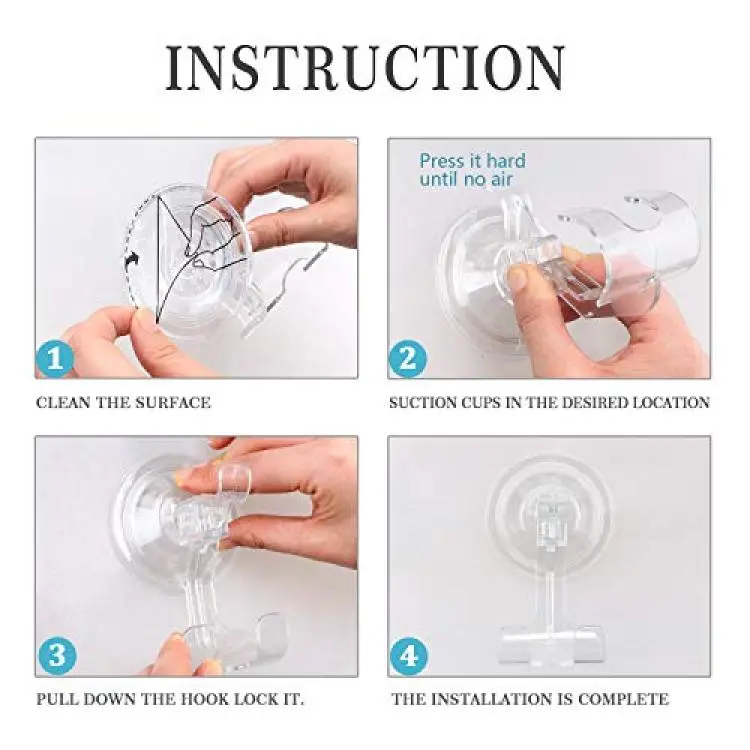 INSTRUCTION

1

CLEAN THE SURFACE

Press it hard until no air

2

SUCTION CUPS IN THE DESIRED LOCATION

3

PULL DOWN THE HOOK LOCK IT.

4

THE INSTALLATION IS COMPLETE