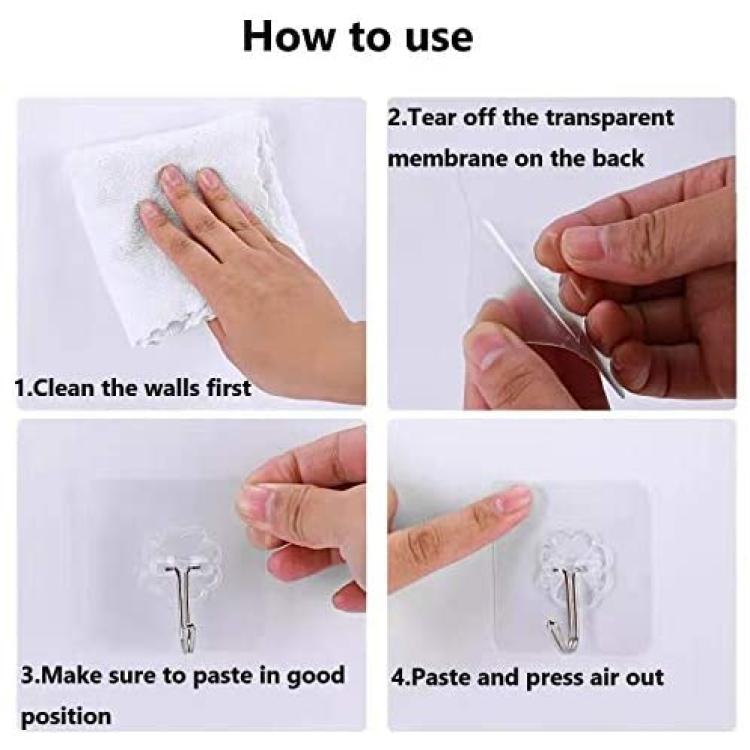 How to use

1.Clean the walls first

2.Tear off the transparent membrane on the back

3.Make sure to paste in good position

4.Paste and press air out