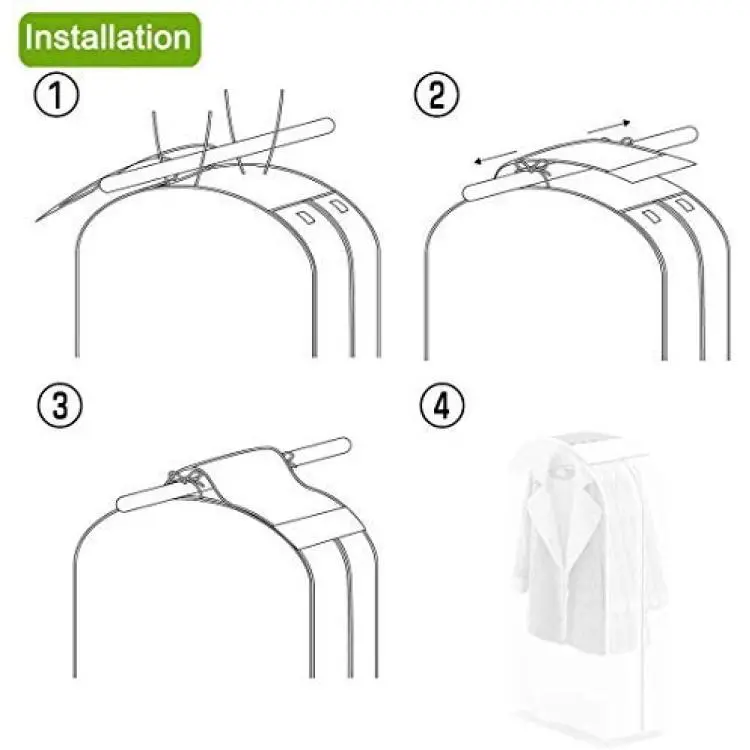 Installation

①

②

③

④