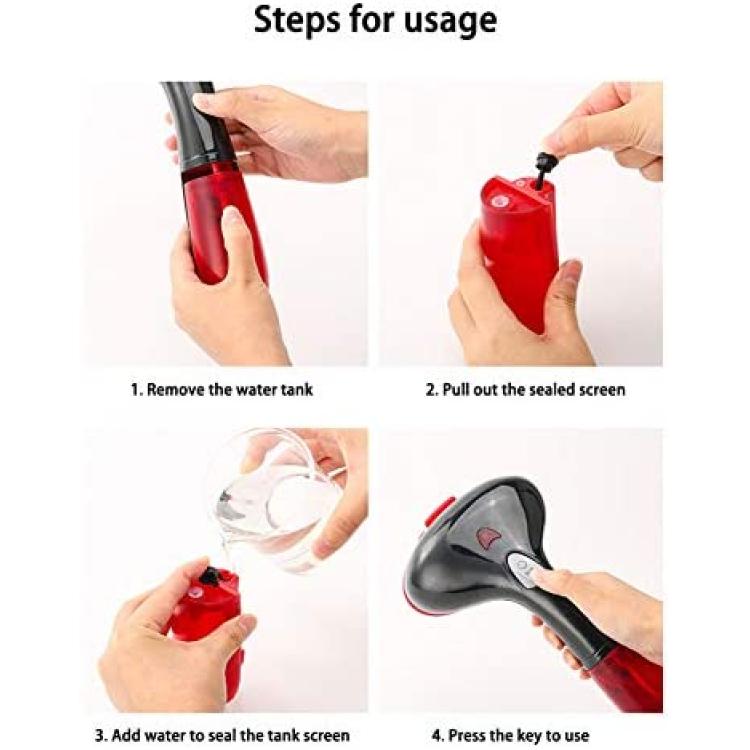 Steps for usage

1. Remove the water tank

2. Pull out the sealed screen

3. Add water to seal the tank screen

4. Press the key to use