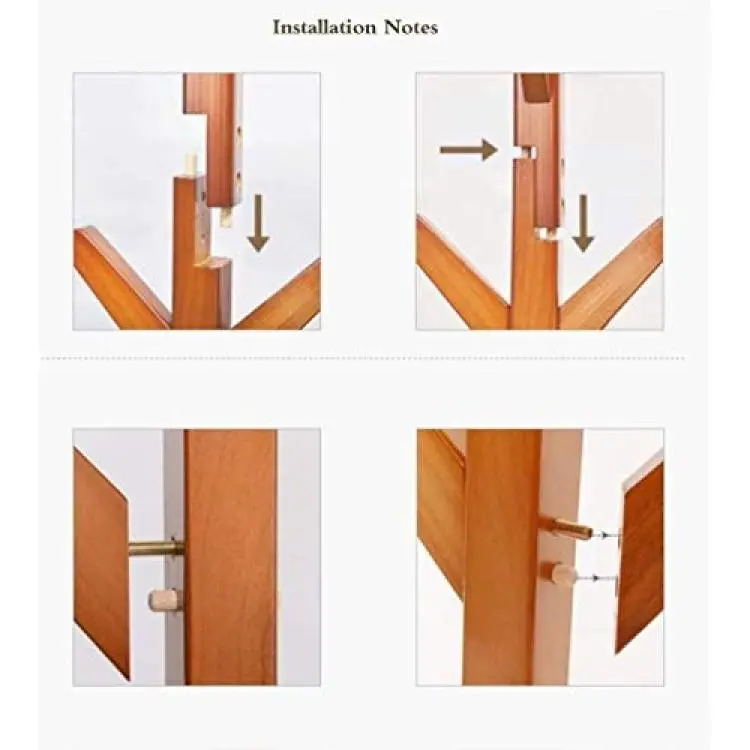 Installation Notes