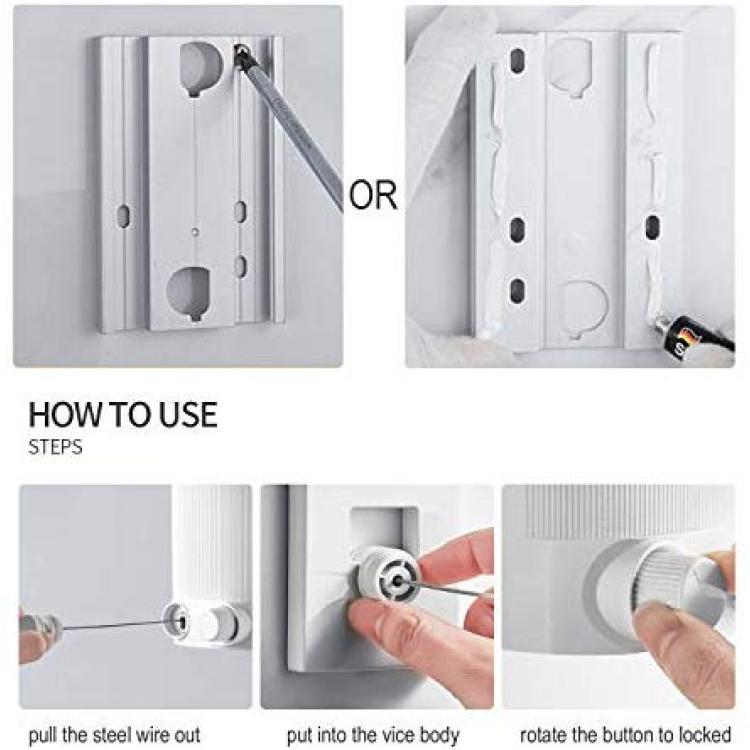 OR

HOW TO USE
STEPS

pull the steel wire out

put into the vice body

rotate the button to locked