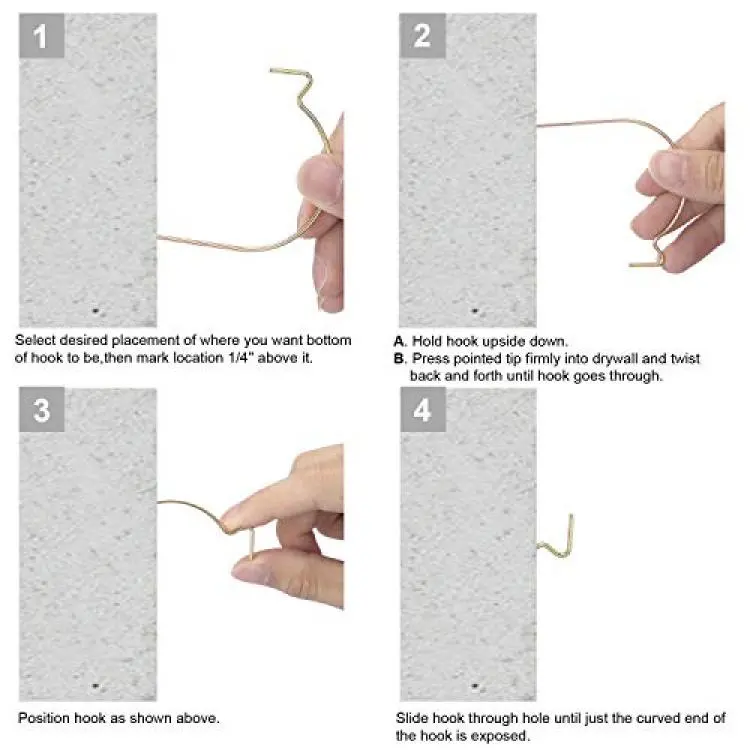 1

Select desired placement of where you want bottom of hook to be,then mark location 1/4" above it.

2

A. Hold hook upside down.
B. Press pointed tip firmly into drywall and twist back and forth until hook goes through.

3

Position hook as shown above.

4

Slide hook through hole until just the curved end of the hook is exposed.