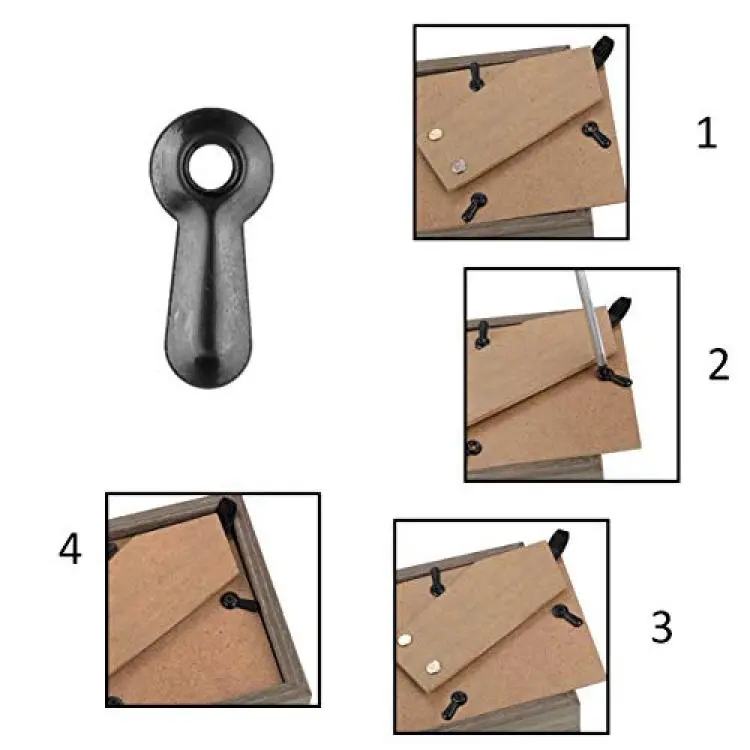 1

2

4

3