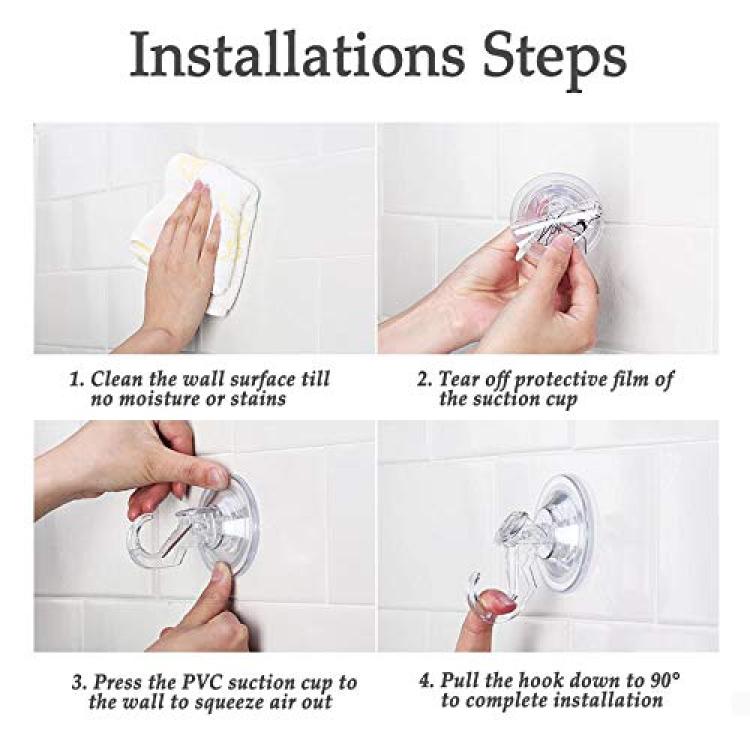 Installations Steps

1. Clean the wall surface till no moisture or stains

2. Tear off protective film of the suction cup

3. Press the PVC suction cup to the wall to squeeze air out

4. Pull the hook down to 90° to complete installation